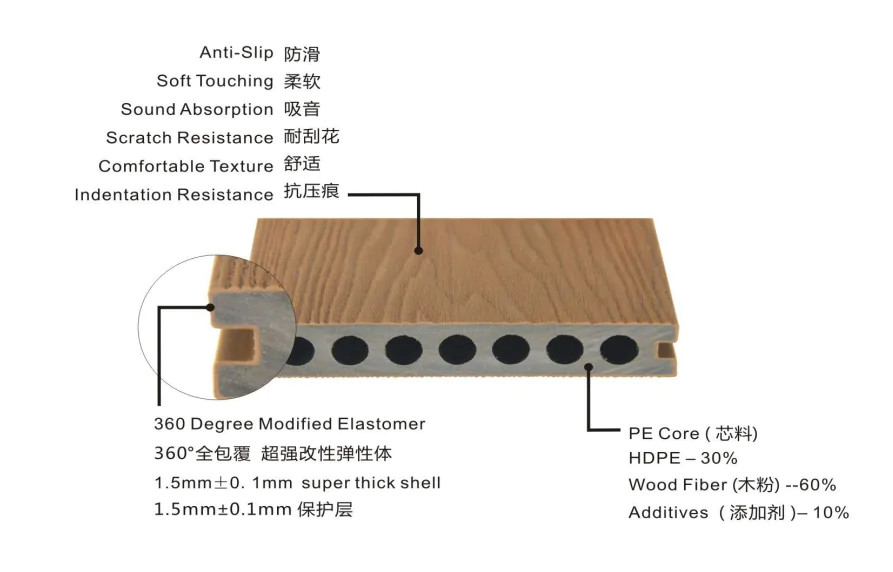 Anti-Slip 防滑
Soft Touching 柔软
Sound Absorption 吸音
Scratch Resistance 耐刮花
Comfortable Texture 舒适
Indentation Resistance 抗压痕

360 Degree Modified Elastomer
360°全包覆 超强改性弹性体
1.5mm±0. 1mm super thick shell
1.5mm±0.1mm 保护层

PE Core ( 芯料)
HDPE – 30%
Wood Fiber (木粉) --60%
Additives ( 添加剂 )– 10%